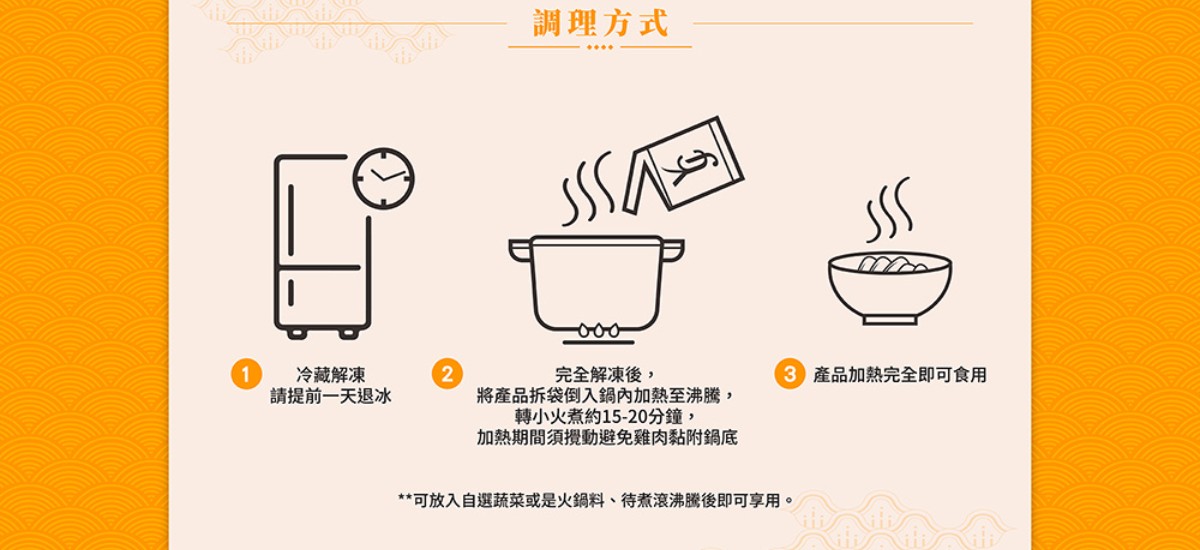 調理方式

1 冷藏解凍
請提前一天退冰

2 完全解凍後，
將產品拆袋倒入鍋內加熱至沸騰，
轉小火煮約15-20分鐘，
加熱期間須攪動避免雞肉黏附鍋底

3 產品加熱完全即可食用

**可放入自選蔬菜或是火鍋料、待煮滾沸騰後即可享用。