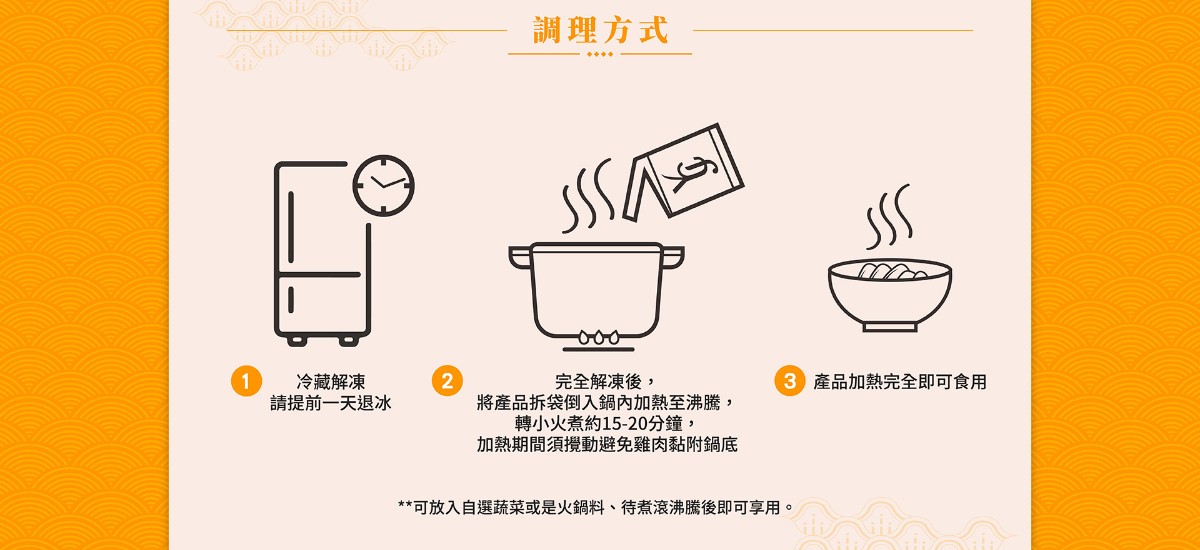 調理方式

1 冷藏解凍
請提前一天退冰

2 完全解凍後，
將產品拆袋倒入鍋內加熱至沸騰，
轉小火煮約15-20分鐘，
加熱期間須攪動避免雞肉黏附鍋底

3 產品加熱完全即可食用

**可放入自選蔬菜或是火鍋料、待煮滾沸騰後即可享用。